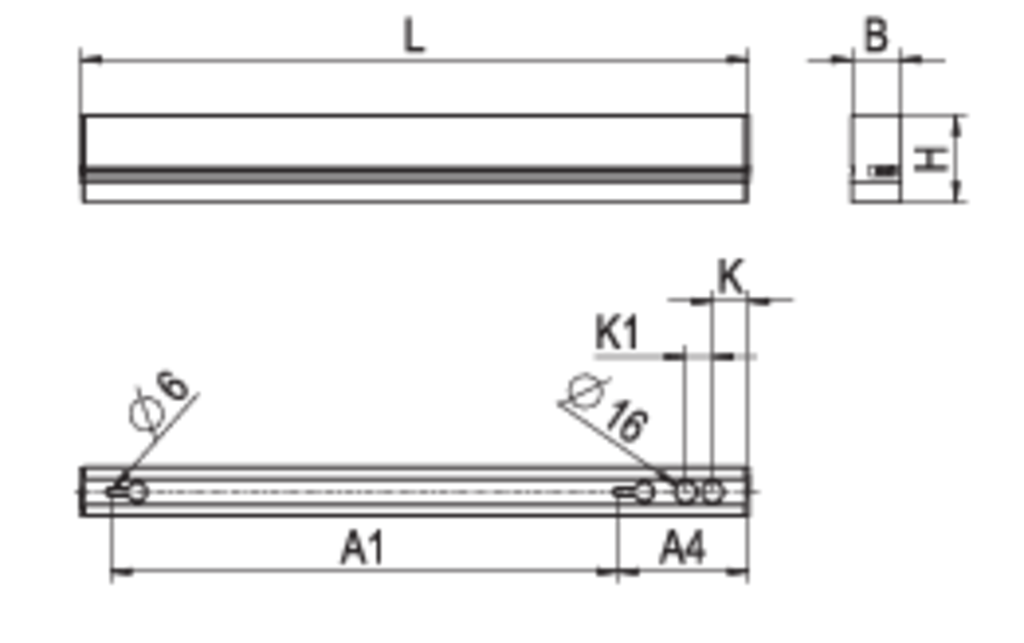 L
B
H
K
K1
$\varnothing 6$
$\varnothing 16$
A1
A4