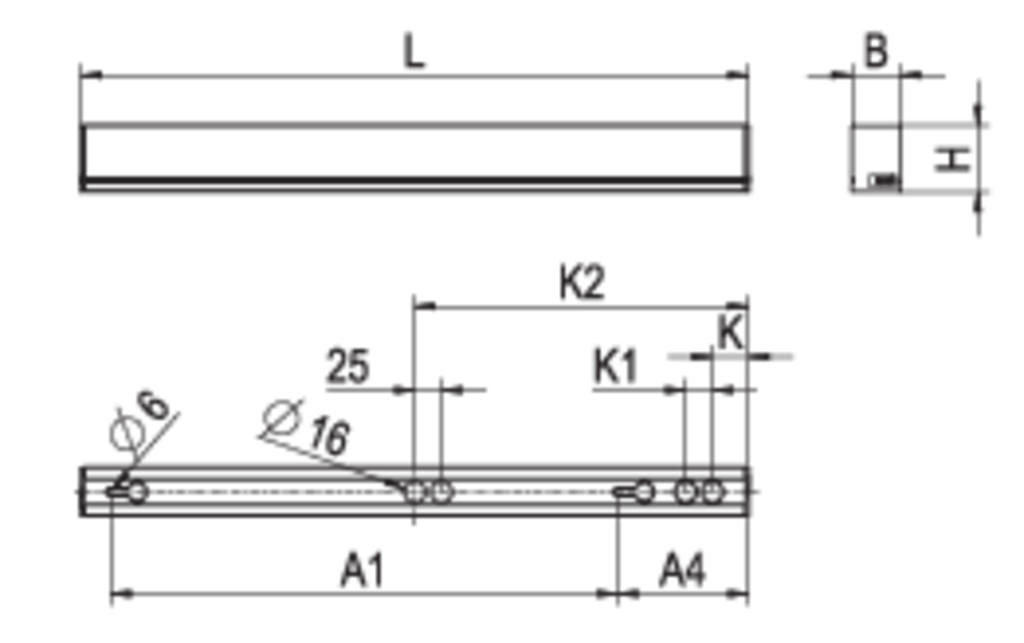 L

B

H

K2

K

25

K1

$\varnothing 6$

$\varnothing 16$

A1

A4