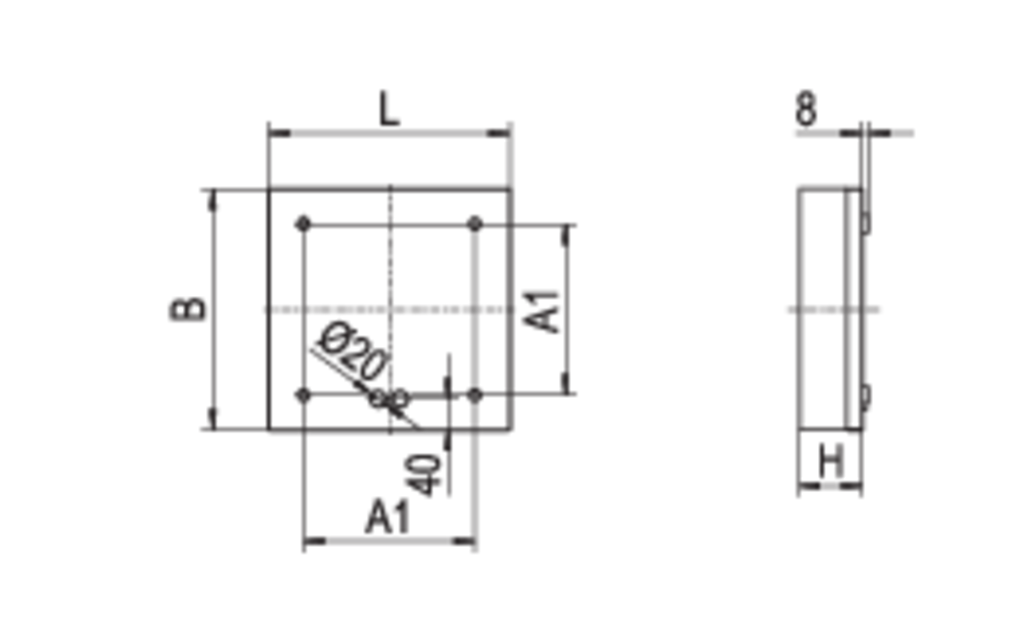 L
B
A1
Ø20
40
A1
8
H