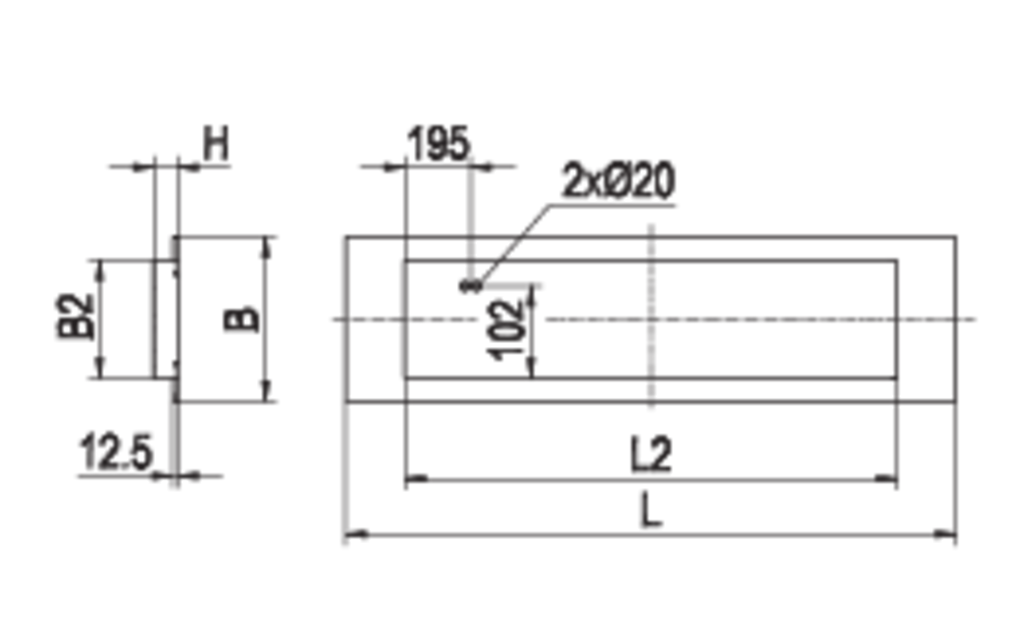 H
B2
B
12.5
195
2xØ20
102
L2
L