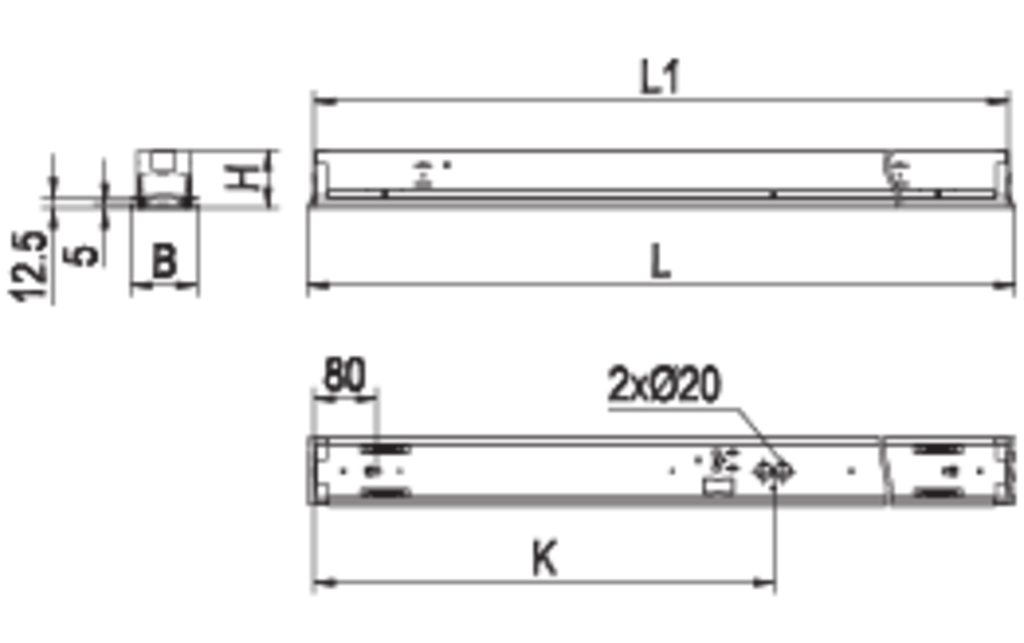 L1

H

12.5

5

B

L

80

2xØ20

K