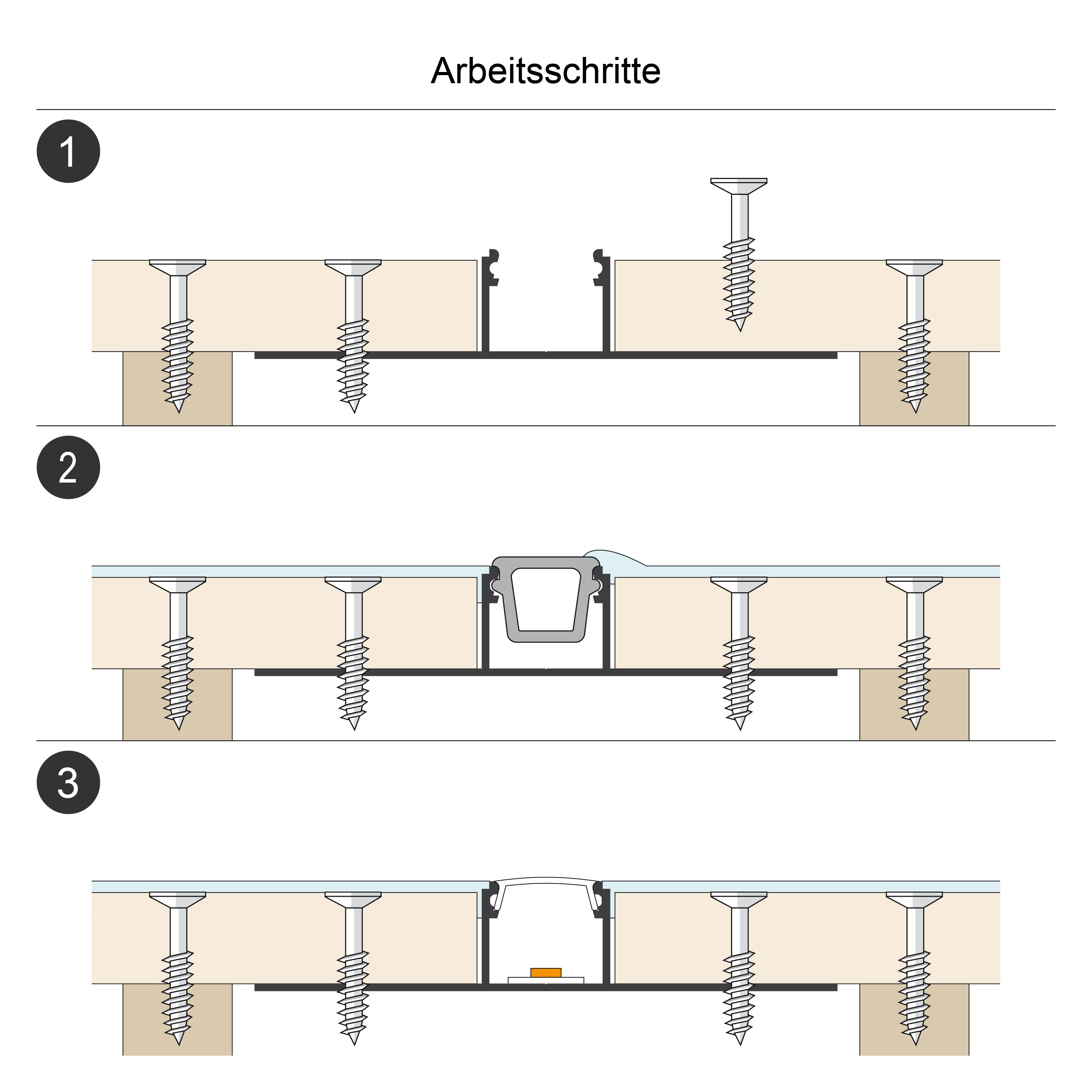 Arbeitsschritte

1

2

3